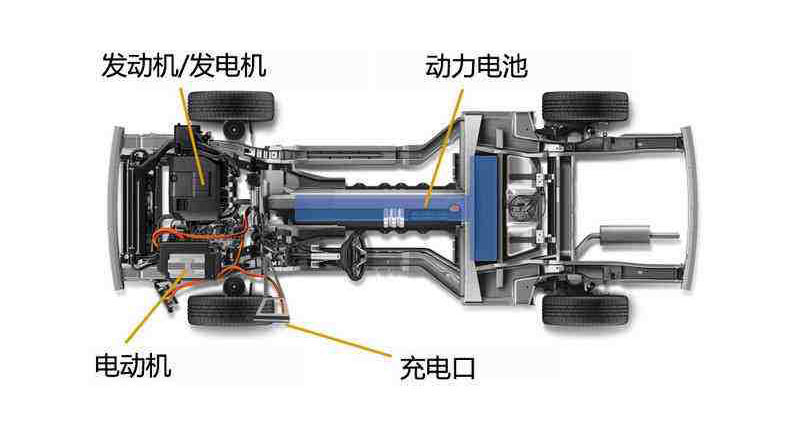 发动机/发电机

动力电池

电动机

充电口